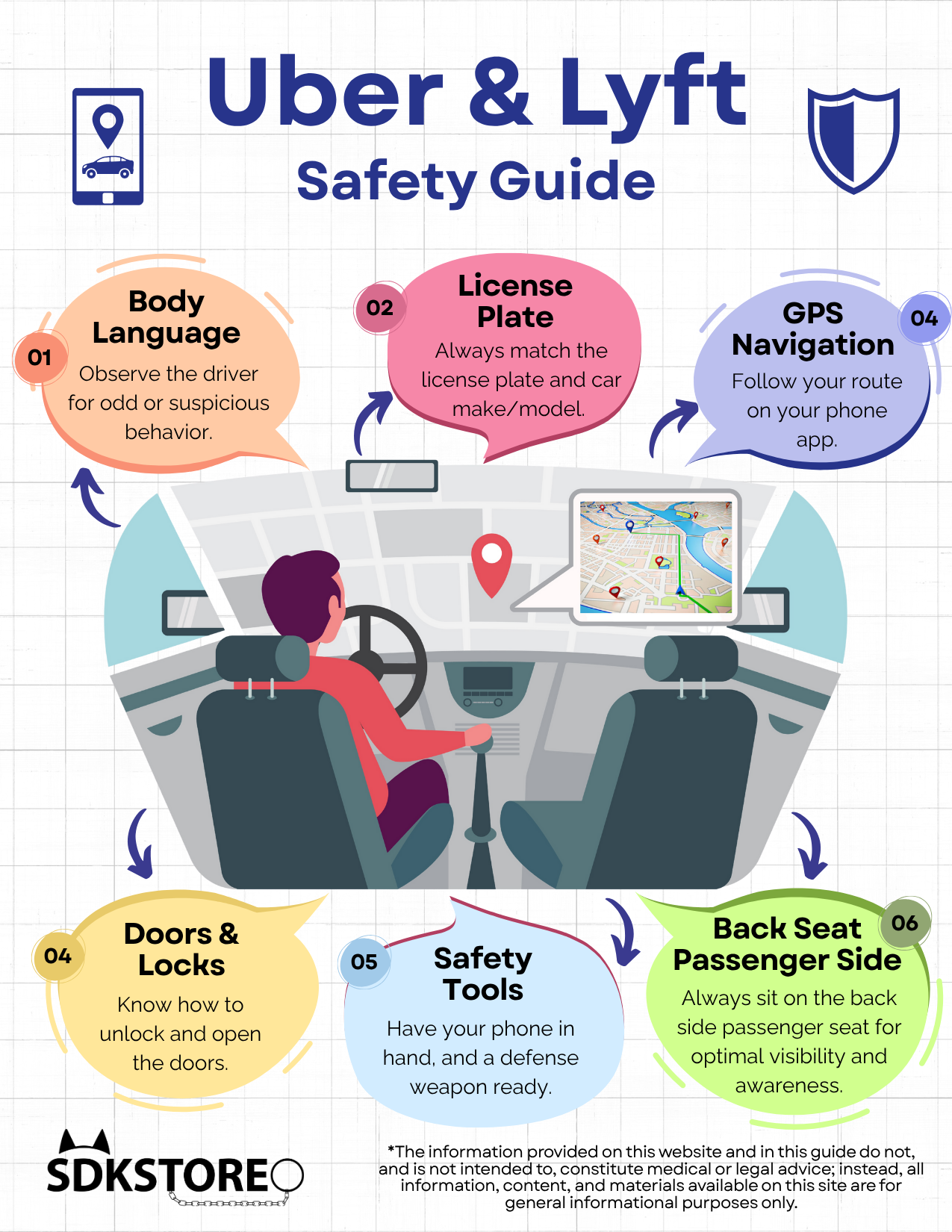 Uber & Lyft
Safety Guide

01
Body Language
Observe the driver for odd or suspicious behavior.

02
License Plate
Always match the license plate and car make/model.

04
GPS Navigation
Follow your route on your phone app.

04
Doors & Locks
Know how to unlock and open the doors.

05
Safety Tools
Have your phone in hand, and a defense weapon ready.

06
Back Seat Passenger Side
Always sit on the back side passenger seat for optimal visibility and awareness.

SDKSTORE

*The information provided on this website and in this guide do not, and is not intended to, constitute medical or legal advice; instead, all information, content, and materials available on this site are for general informational purposes only.