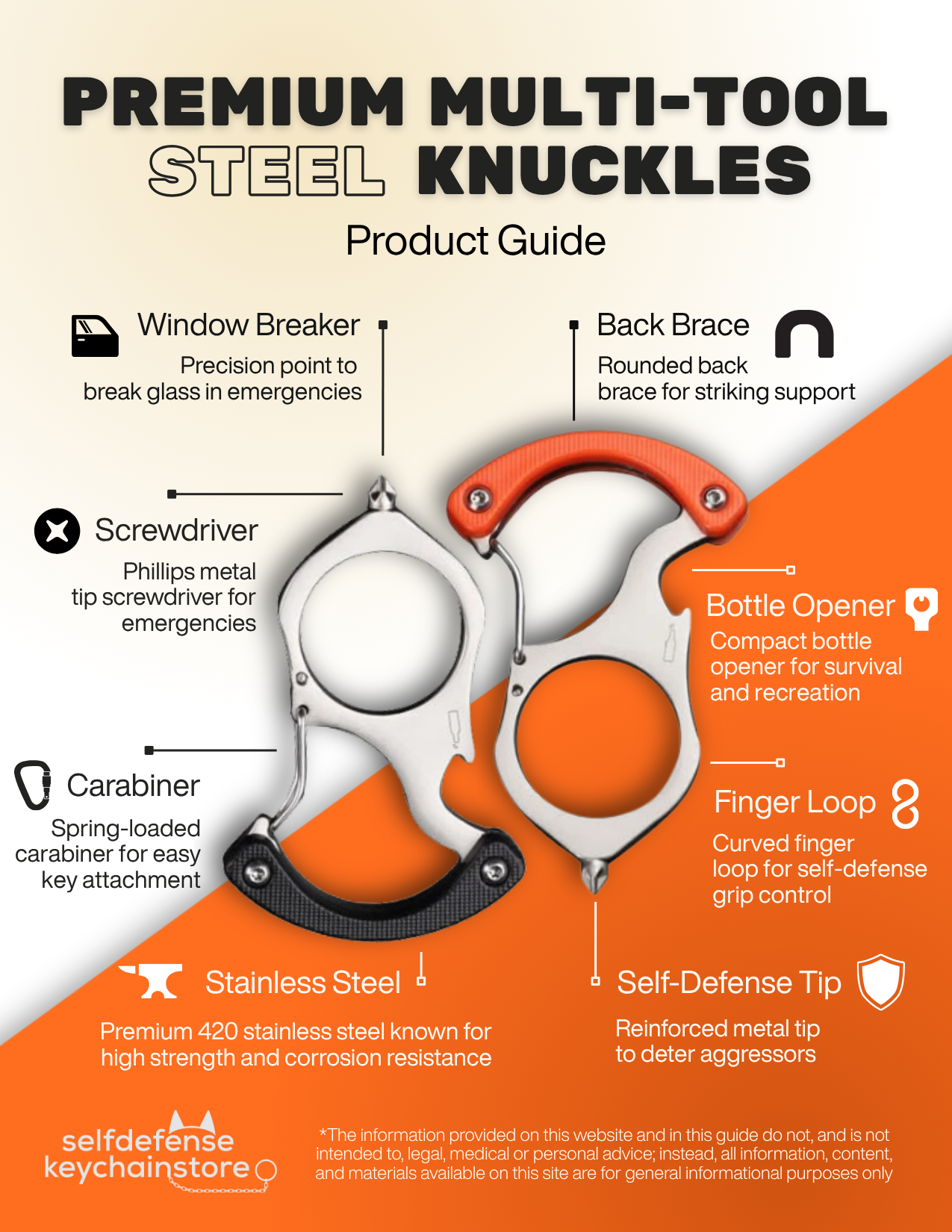 PREMIUM MULTI-TOOL
STEEL KNUCKLES
Product Guide

Window Breaker
Precision point to break glass in emergencies

Back Brace
Rounded back brace for striking support

Screwdriver
Phillips metal tip screwdriver for emergencies

Bottle Opener
Compact bottle opener for survival and recreation

Carabiner
Spring-loaded carabiner for easy key attachment

Finger Loop
Curved finger loop for self-defense grip control

Stainless Steel
Premium 420 stainless steel known for high strength and corrosion resistance

Self-Defense Tip
Reinforced metal tip to deter aggressors

selfdefense keychainstore

*The information provided on this website and in this guide do not, and is not intended to, legal, medical or personal advice; instead, all information, content, and materials available on this site are for general informational purposes only