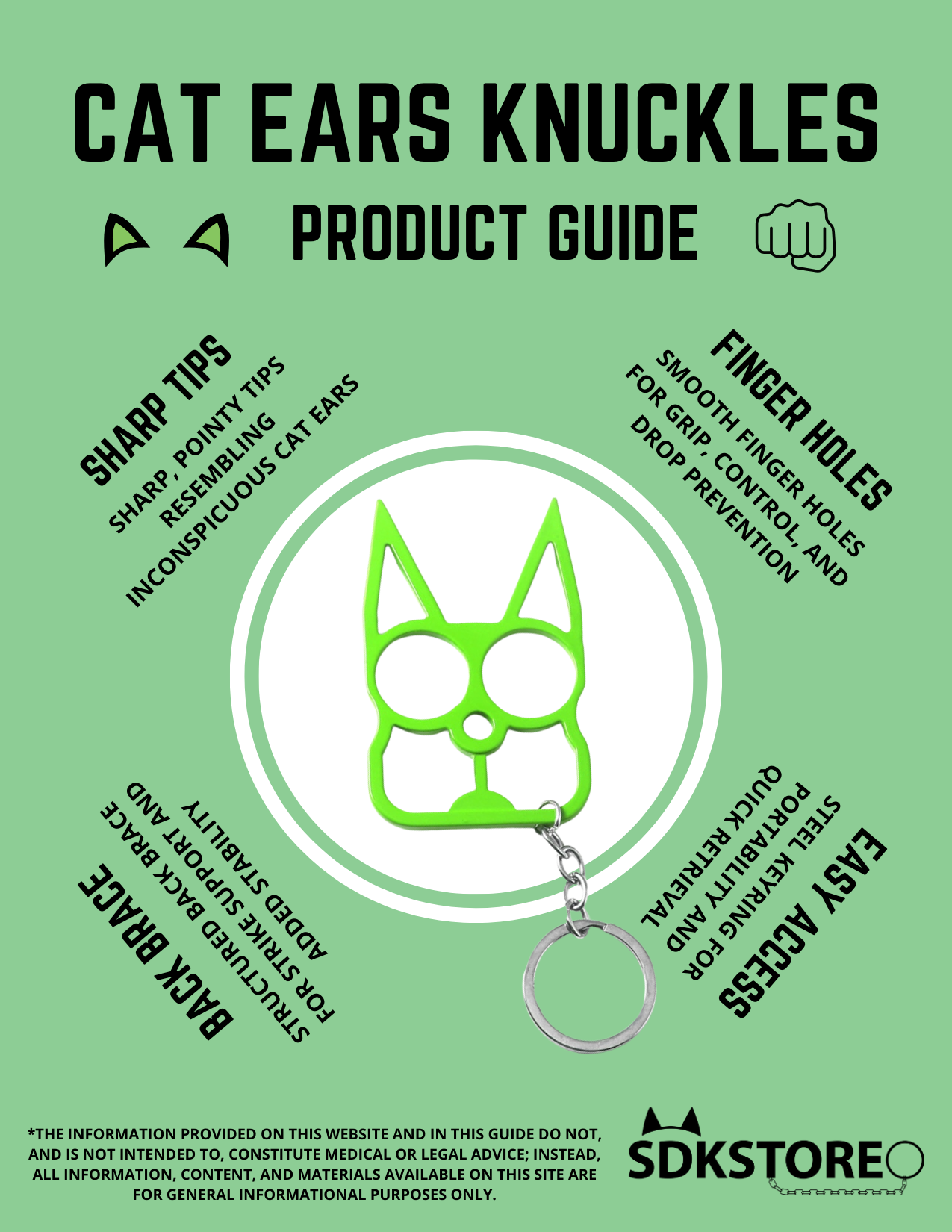 CAT EARS KNUCKLES

PRODUCT GUIDE

SHARP TIPS

SHARP, POINTY TIPS RESEMBLING INCONSPICUOUS CAT EARS

FINGER HOLES

SMOOTH FINGER HOLES FOR GRIP, CONTROL, AND DROP PREVENTION

BACK BRACE

STRUCTURED BACK BRACE FOR STRIKE SUPPORT AND ADDED STABILITY

EASY ACCESS

STEEL KEYRING FOR PORTABILITY AND QUICK RETRIEVAL

*THE INFORMATION PROVIDED ON THIS WEBSITE AND IN THIS GUIDE DO NOT, AND IS NOT INTENDED TO, CONSTITUTE MEDICAL OR LEGAL ADVICE; INSTEAD, ALL INFORMATION, CONTENT, AND MATERIALS AVAILABLE ON THIS SITE ARE FOR GENERAL INFORMATIONAL PURPOSES ONLY.

SDKSTORE