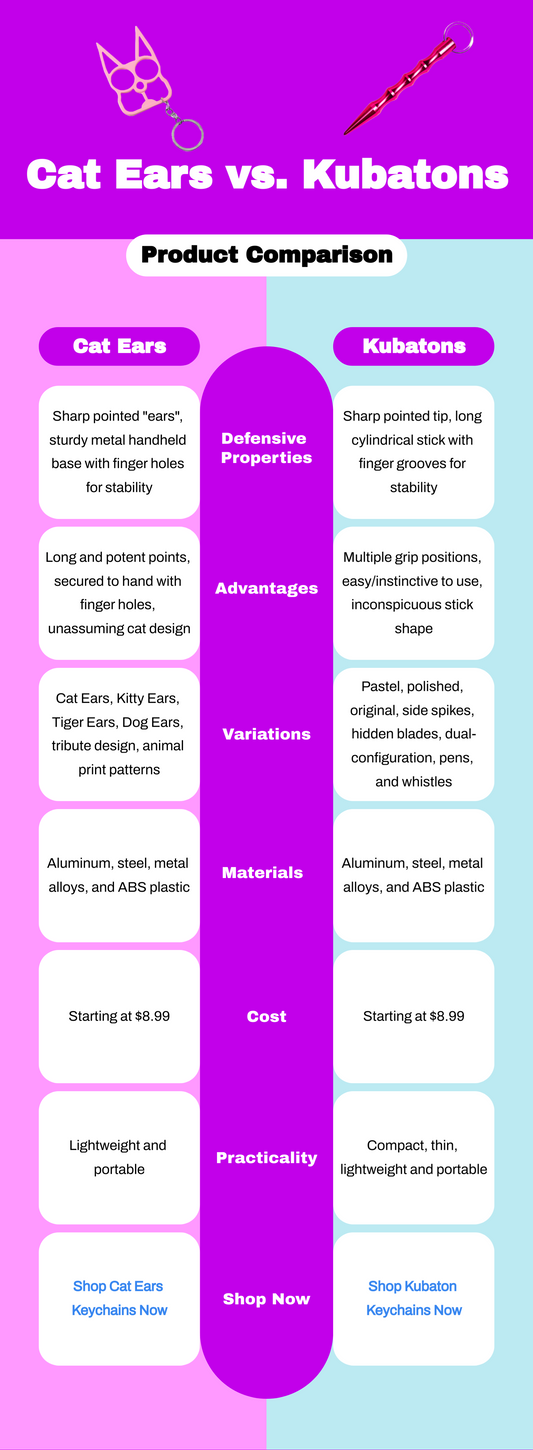 Cat Ears vs. Kubatons

Product Comparison

| Cat Ears | | Kubatons |
|---|---|---|
| Sharp pointed "ears", sturdy metal handheld base with finger holes for stability | Defensive Properties | Sharp pointed tip, long cylindrical stick with finger grooves for stability |
| Long and potent points, secured to hand with finger holes, unassuming cat design | Advantages | Multiple grip positions, easy/instinctive to use, inconspicuous stick shape |
| Cat Ears, Kitty Ears, Tiger Ears, Dog Ears, tribute design, animal print patterns | Variations | Pastel, polished, original, side spikes, hidden blades, dual-configuration, pens, and whistles |
| Aluminum, steel, metal alloys, and ABS plastic | Materials | Aluminum, steel, metal alloys, and ABS plastic |
| Starting at $8.99 | Cost | Starting at $8.99 |
| Lightweight and portable | Practicality | Compact, thin, lightweight and portable |
| Shop Cat Ears Keychains Now | Shop Now | Shop Kubaton Keychains Now |