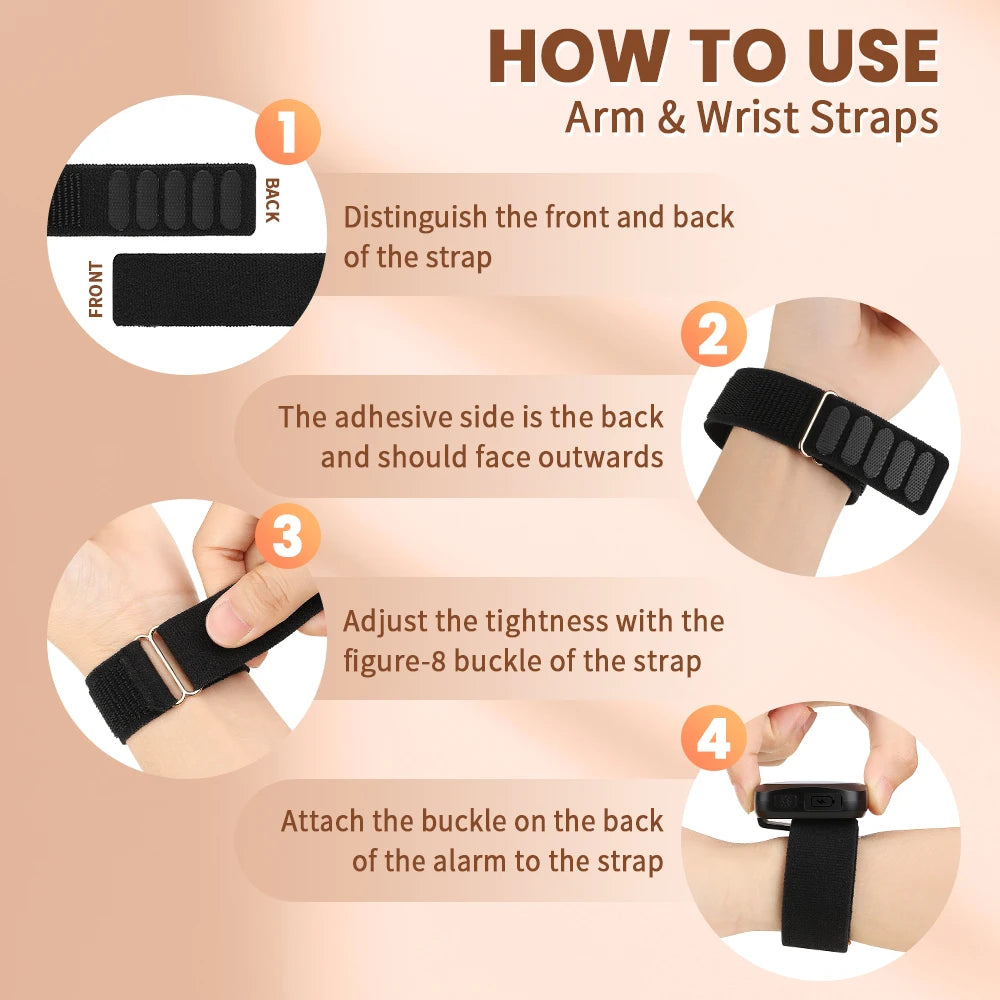 HOW TO USE
Arm & Wrist Straps

1

BACK

FRONT

Distinguish the front and back of the strap

2

The adhesive side is the back and should face outwards

3

Adjust the tightness with the figure-8 buckle of the strap

4

Attach the buckle on the back of the alarm to the strap